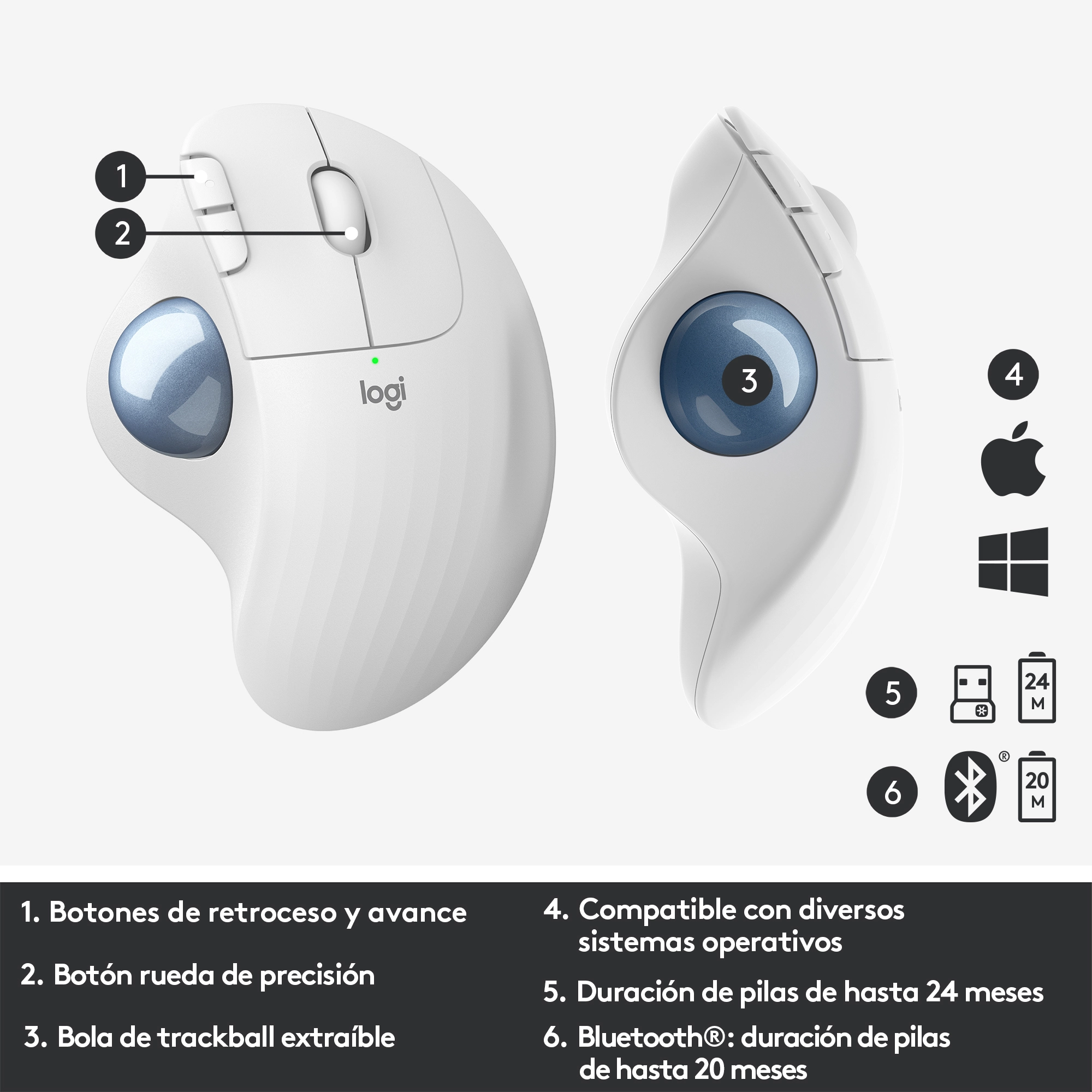 1
2
logi
3
4
5
24 M
6
®
20 M

1. Botones de retroceso y avance

2. Botón rueda de precisión

3. Bola de trackball extraíble

4. Compatible con diversos sistemas operativos

5. Duración de pilas de hasta 24 meses

6. Bluetooth®: duración de pilas de hasta 20 meses