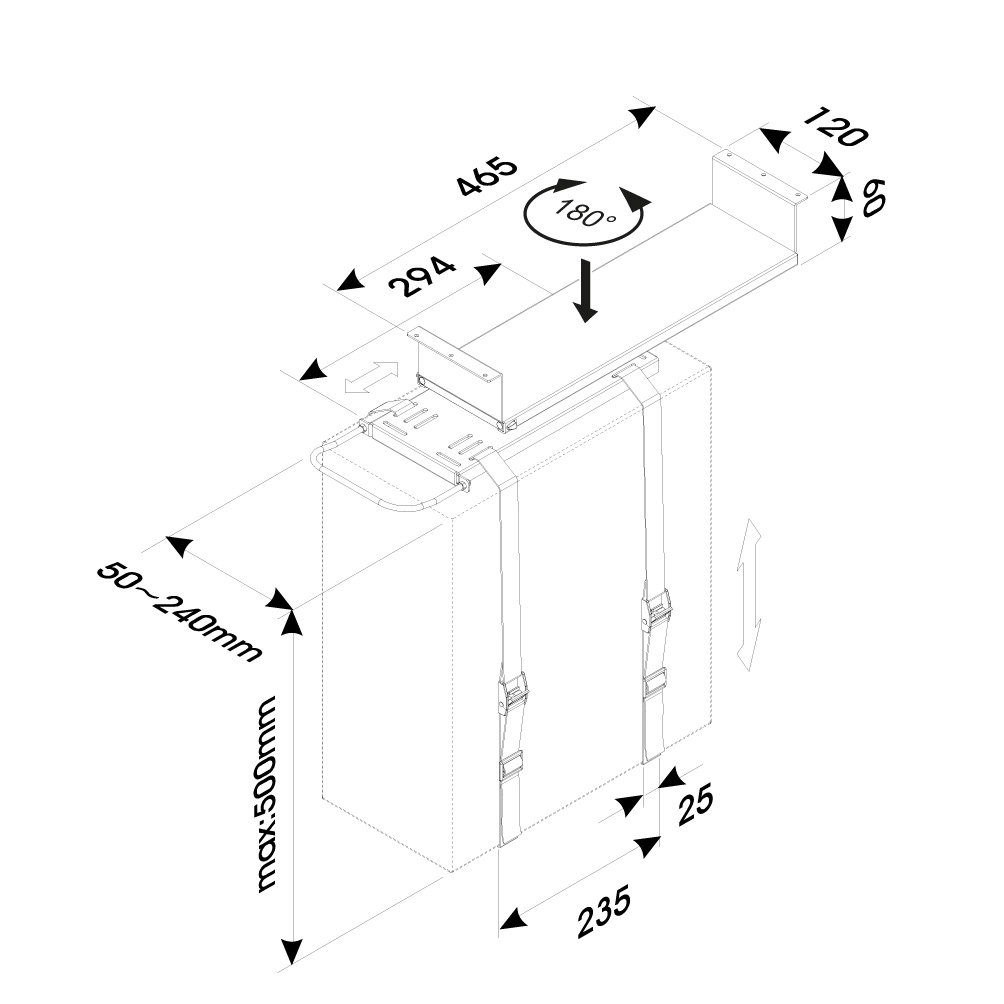 465
120
60
180°
294
50~240mm
max:500mm
25
235