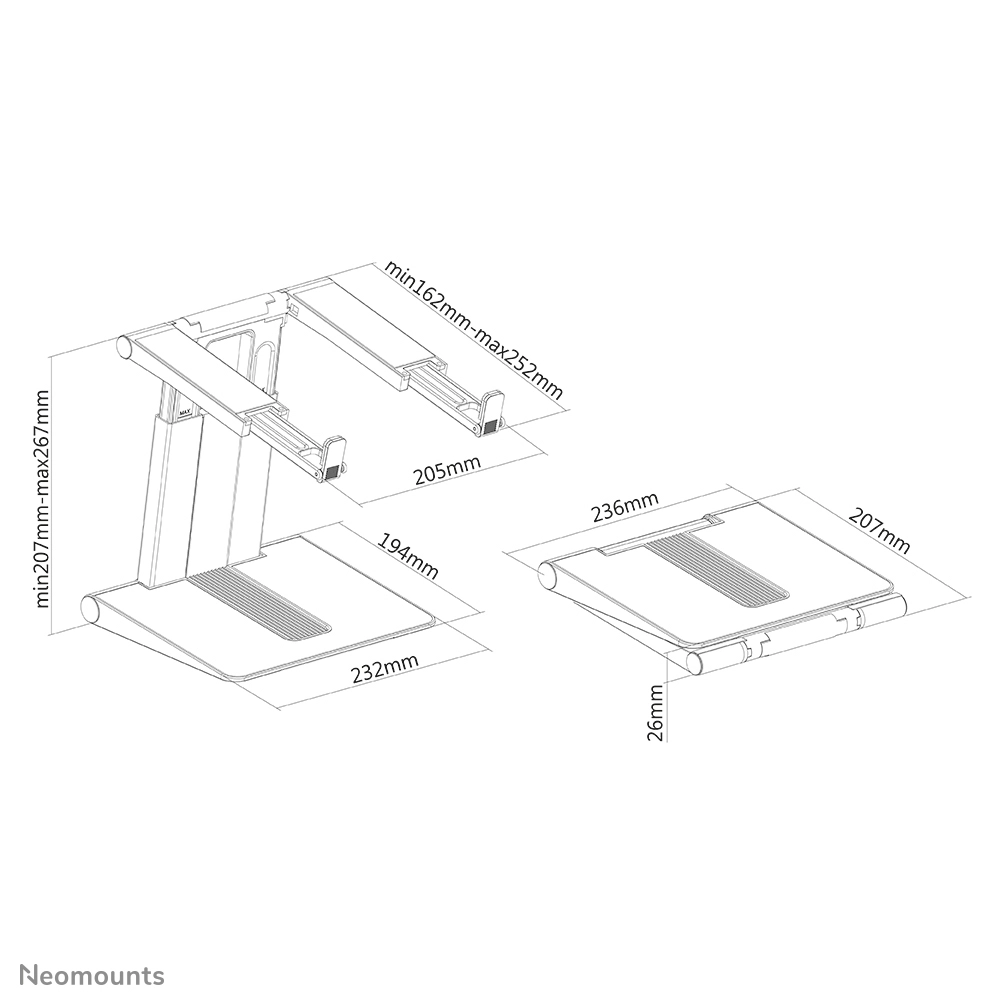 min162mm-max252mm
min207mm-max267mm
MAX
205mm
194mm
232mm
236mm
207mm
26mm
Neomounts