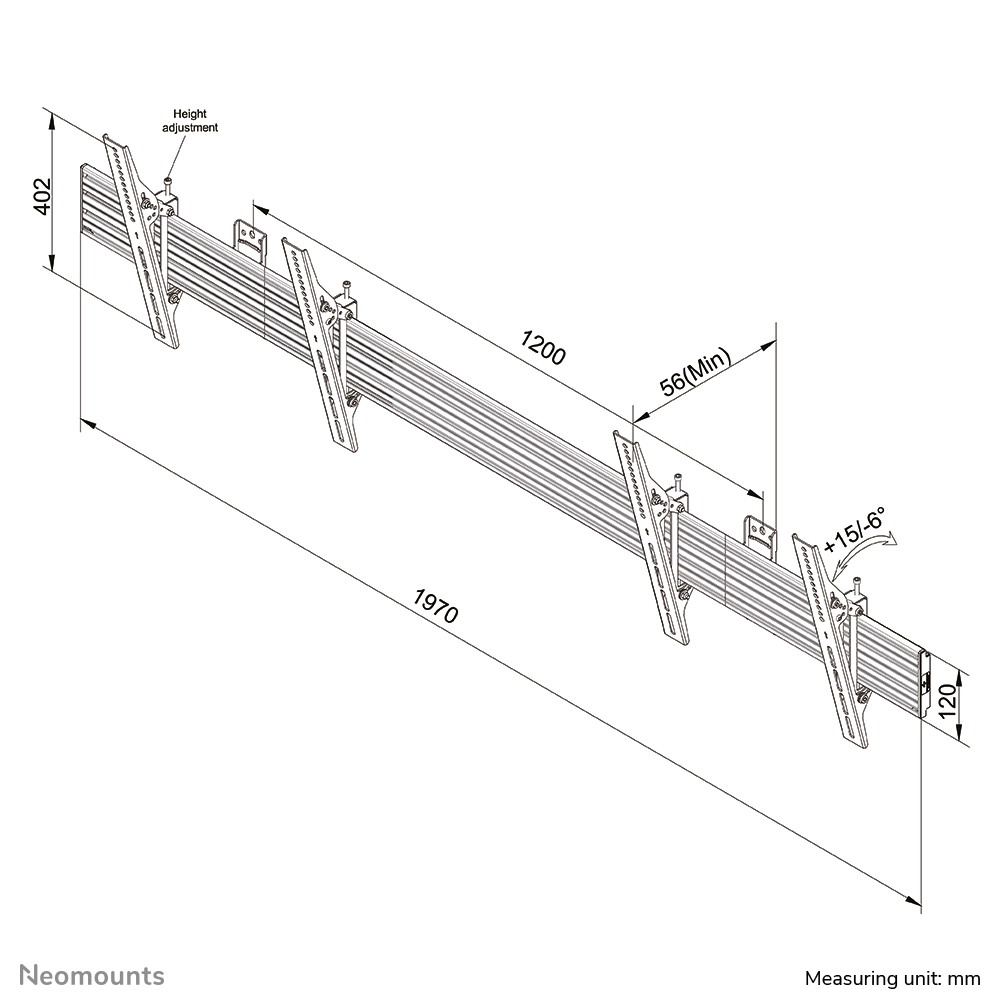 Height adjustment

402

1200

56(Min)

+15/-6°

1970

120

Neomounts

Measuring unit: mm