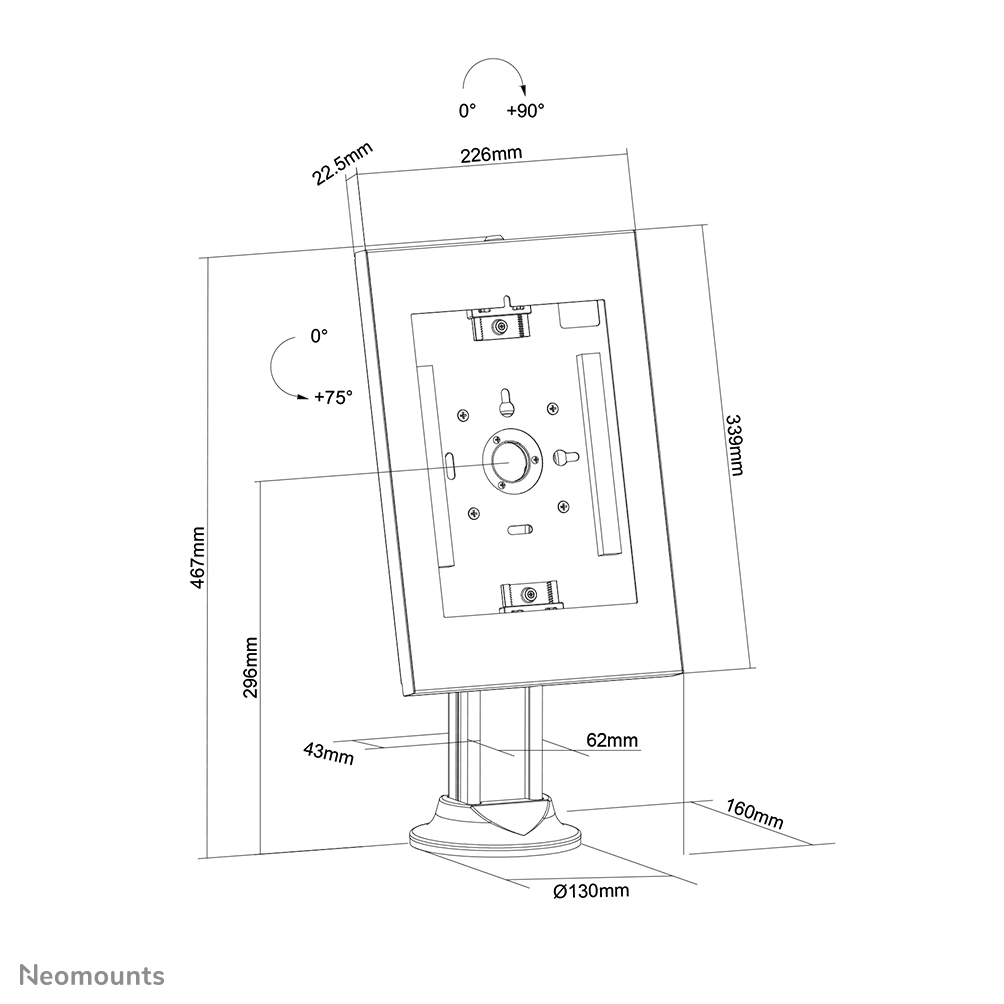 0° +90°

22.5mm

226mm

0°

+75°

339mm

467mm

296mm

43mm

62mm

160mm

Ø130mm

Neomounts