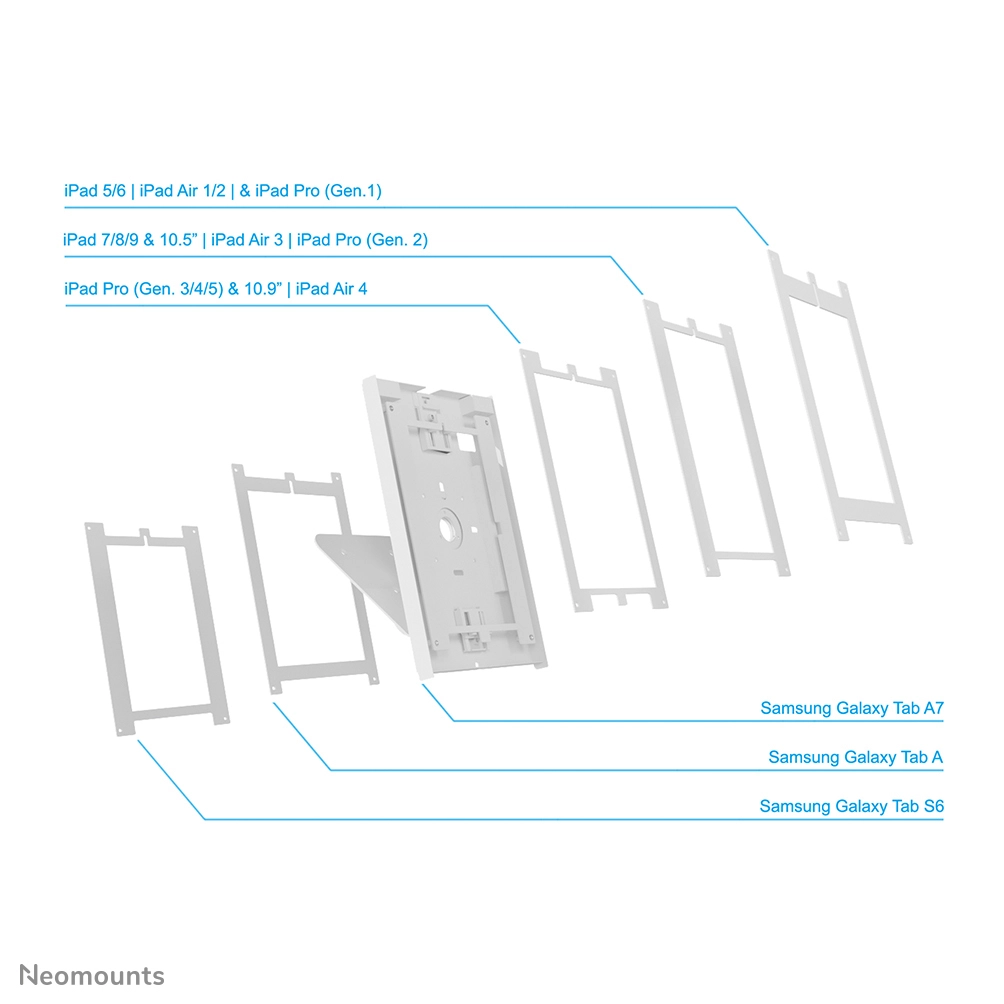 iPad 5/6 | iPad Air 1/2 | & iPad Pro (Gen.1)

iPad 7/8/9 & 10.5” | iPad Air 3 | iPad Pro (Gen. 2)

iPad Pro (Gen. 3/4/5) & 10.9” | iPad Air 4

Samsung Galaxy Tab A7

Samsung Galaxy Tab A

Samsung Galaxy Tab S6

Neomounts