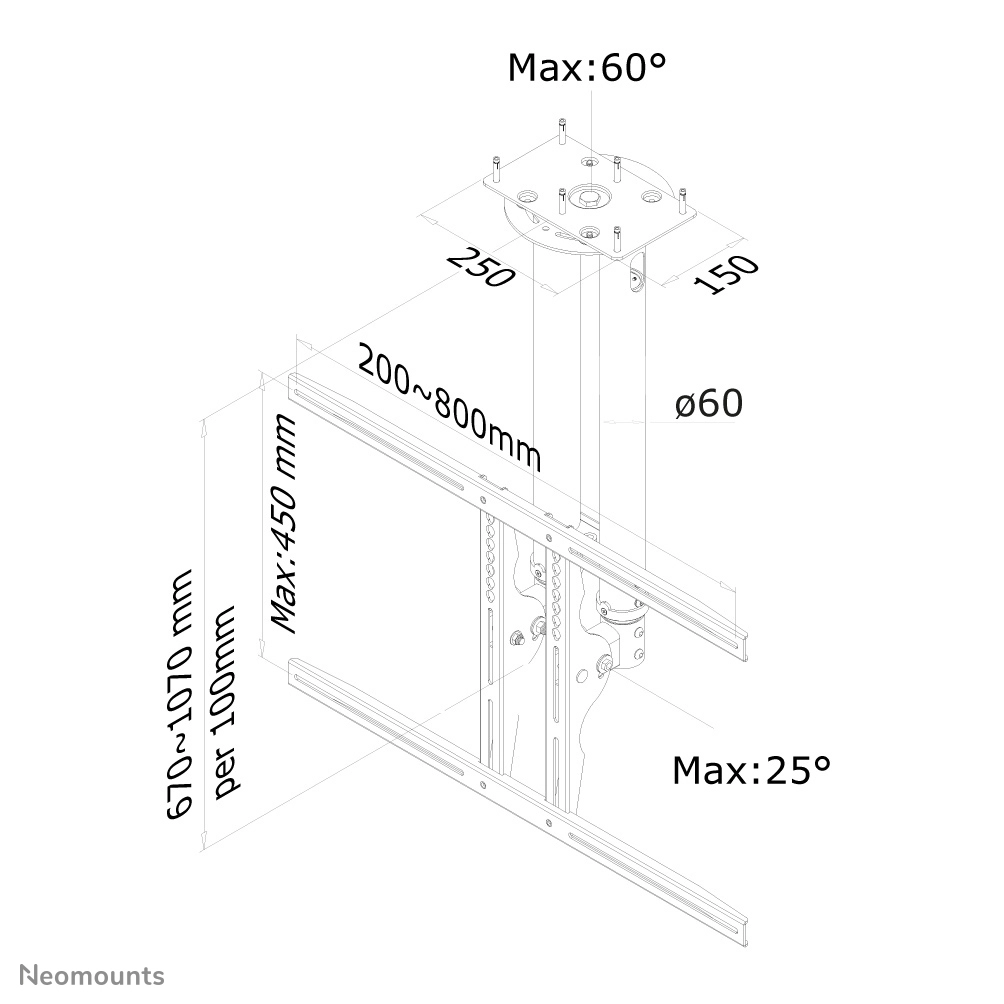 Max:60°

250

150

200~800mm

ø60

Max:450 mm

670~1070 mm
per 100mm

Max:25°

Neomounts