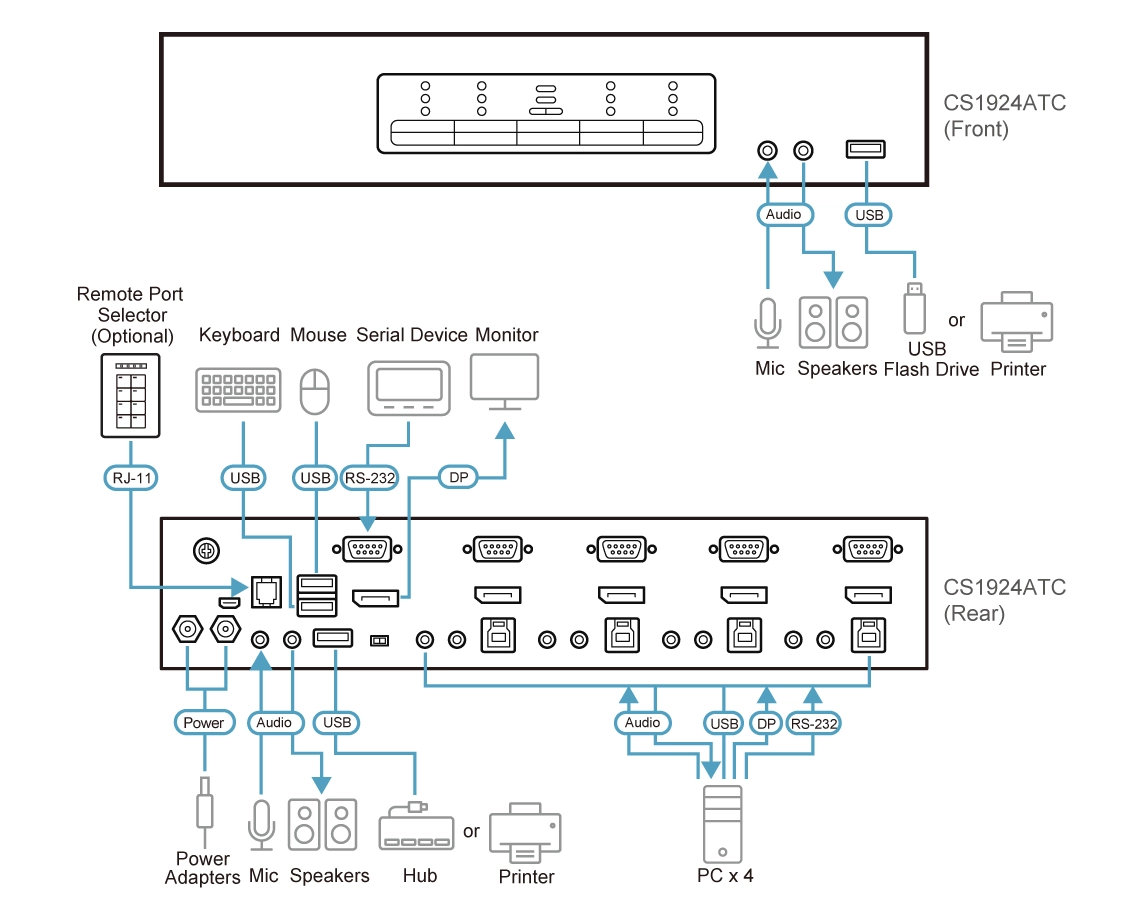 CS1924ATC
(Front)

Audio

USB

Mic

Speakers

USB Flash Drive

or

Printer

Remote Port Selector (Optional)

Keyboard

Mouse

Serial Device

Monitor

RJ-11

USB

USB

RS-232

DP

CS1924ATC
(Rear)

Power

Audio

USB

Audio

USB

DP

RS-232

Power Adapters

Mic

Speakers

Hub

or

Printer

PC x 4