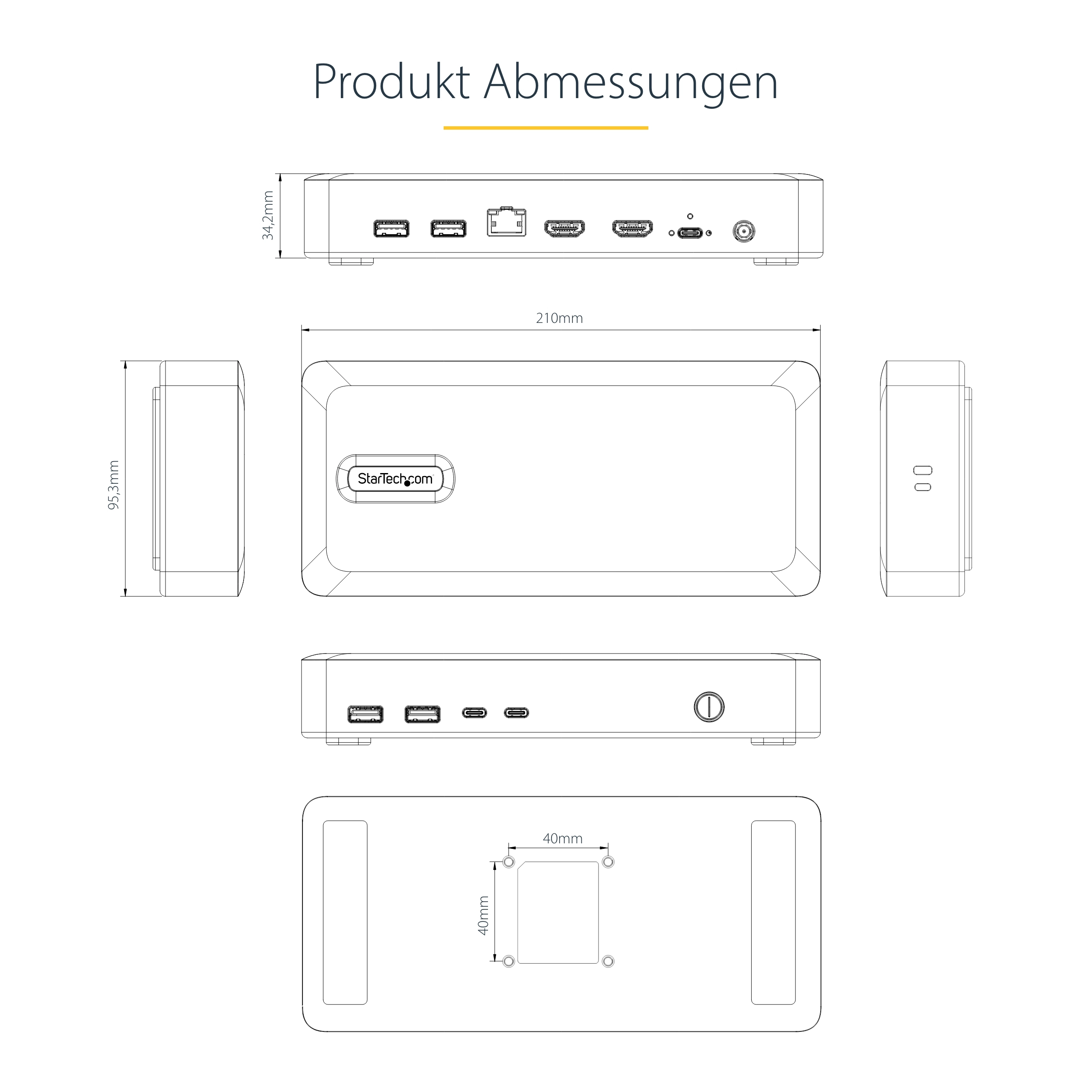 Produkt Abmessungen

34,2mm

210mm

95,3mm

StarTech.com

40mm

40mm