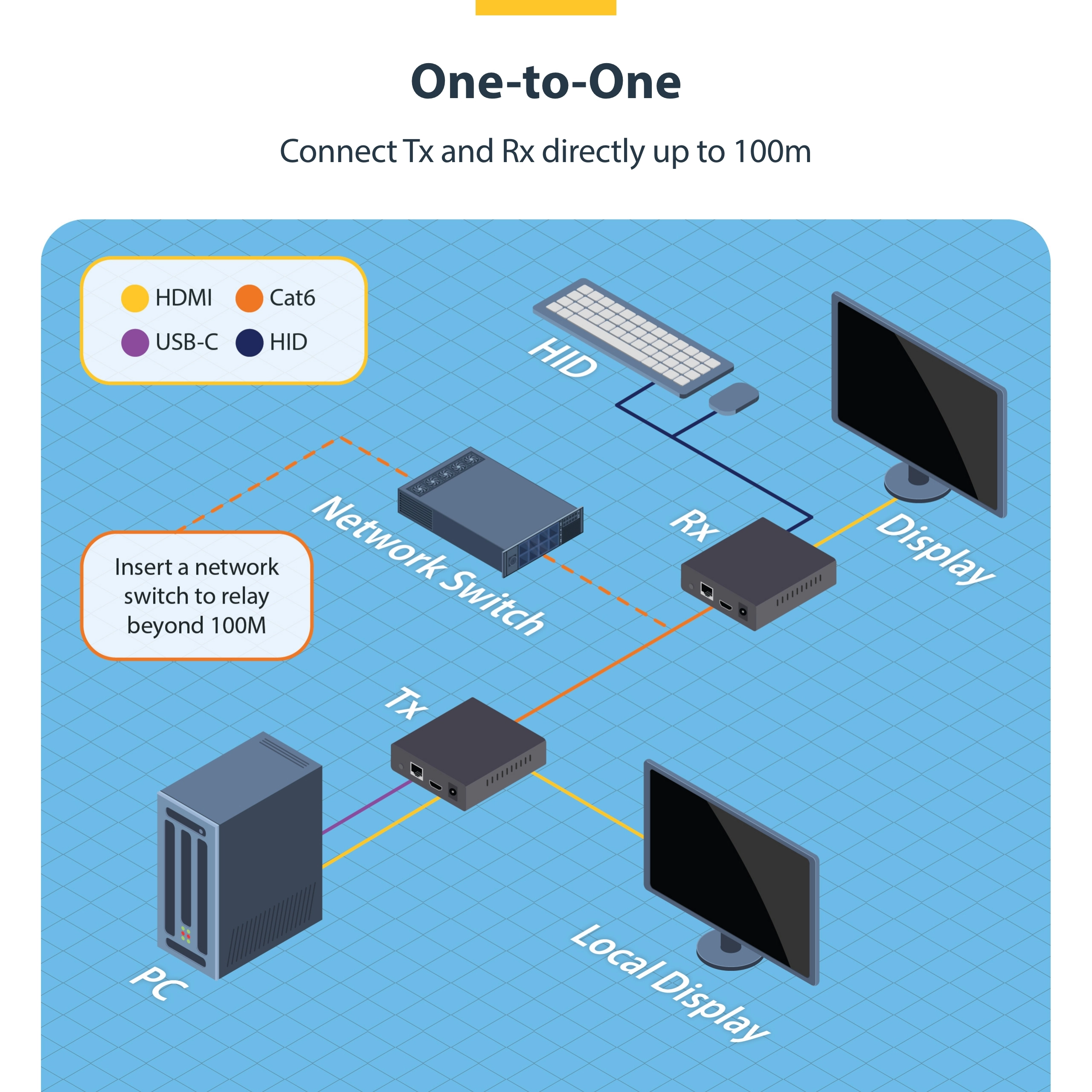 One-to-One

Connect Tx and Rx directly up to 100m

HDMI
Cat6
USB-C
HID

HID

Network Switch

Rx

Display

Insert a network switch to relay beyond 100M

Tx

PC

Local Display