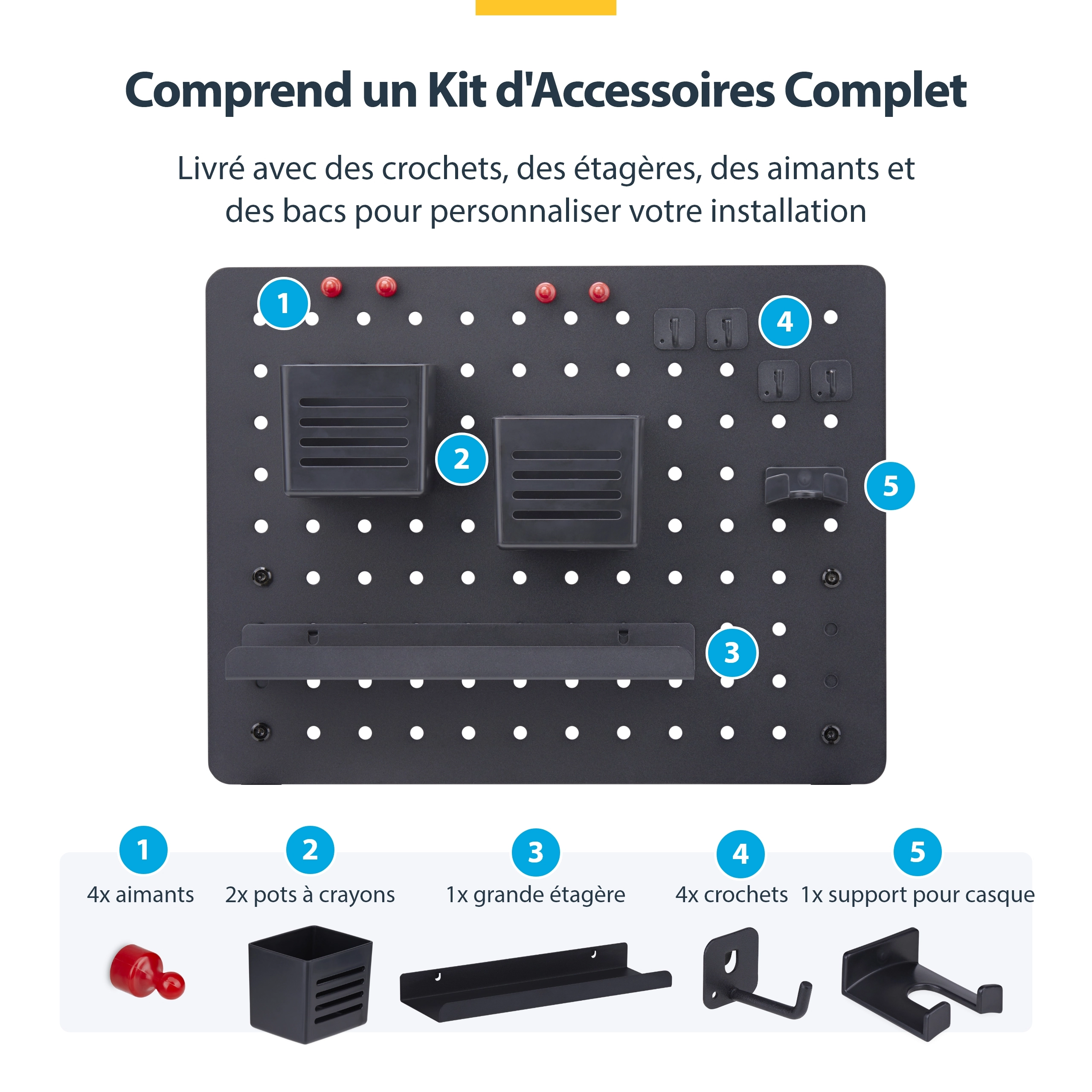 Comprend un Kit d'Accessoires Complet

Livré avec des crochets, des étagères, des aimants et des bacs pour personnaliser votre installation

1

4

2

5

3

1
4x aimants

2
2x pots à crayons

3
1x grande étagère

4
4x crochets

5
1x support pour casque